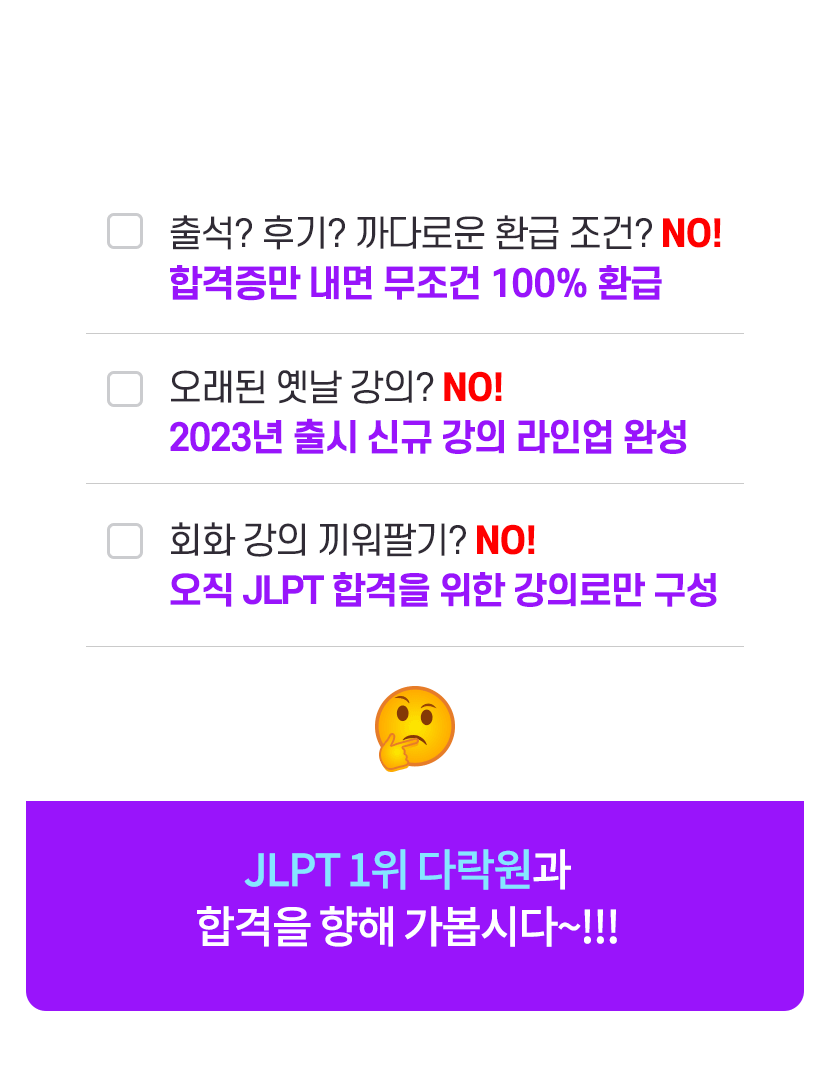 ☐ 출석? 후기? 까다로운 환급 조건? NO!
합격증만 내면 무조건 100% 환급

☐ 오래된 옛날 강의? NO!
2023년 출시 신규 강의 라인업 완성

☐ 회화 강의 끼워팔기? NO!
오직 JLPT 합격을 위한 강의로만 구성

JLPT 1위 다락원과
합격을 향해 가봅시다~!!!