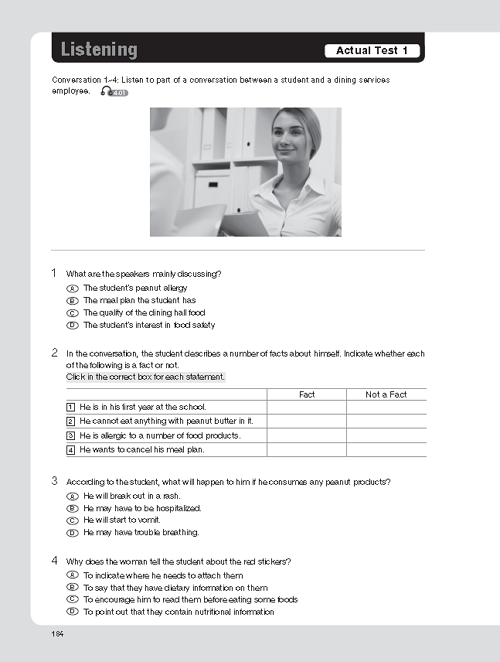 Listening

Actual Test 1

Conversation 1-4: Listen to part of a conversation between a student and a dining services employee. 4-01

1 What are the speakers mainly discussing?
Ⓐ The student's peanut allergy
Ⓑ The meal plan the student has
Ⓒ The quality of the dining hall food
Ⓓ The student's interest in food safety

2 In the conversation, the student describes a number of facts about himself. Indicate whether each of the following is a fact or not.
Click in the correct box for each statement.

| | Fact | Not a Fact |
|---|---|---|
| 1 He is in his first year at the school. | | |
| 2 He cannot eat anything with peanut butter in it. | | |
| 3 He is allergic to a number of food products. | | |
| 4 He wants to cancel his meal plan. | | |

3 According to the student, what will happen to him if he consumes any peanut products?
Ⓐ He will break out in a rash.
Ⓑ He may have to be hospitalized.
Ⓒ He will start to vomit.
Ⓓ He may have trouble breathing.

4 Why does the woman tell the student about the red stickers?
Ⓐ To indicate where he needs to attach them
Ⓑ To say that they have dietary information on them
Ⓒ To encourage him to read them before eating some foods
Ⓓ To point out that they contain nutritional information

184