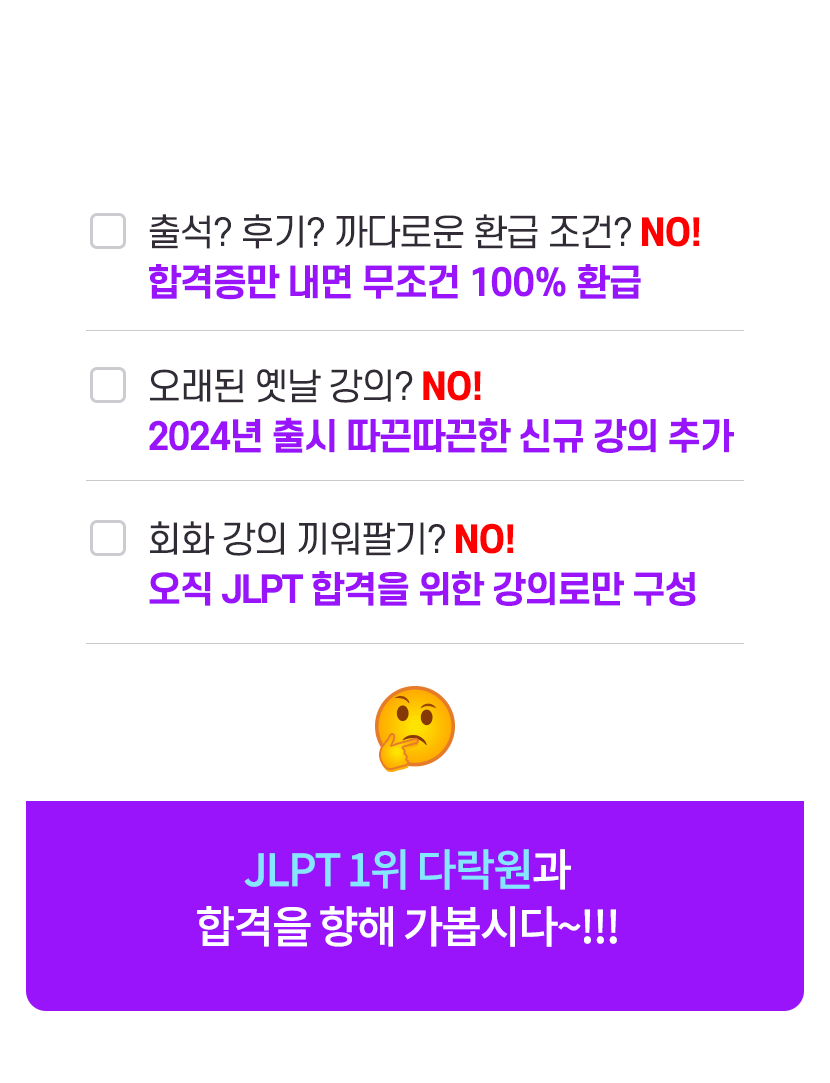 ☐ 출석? 후기? 까다로운 환급 조건? NO!
합격증만 내면 무조건 100% 환급

☐ 오래된 옛날 강의? NO!
2024년 출시 따끈따끈한 신규 강의 추가

☐ 회화 강의 끼워팔기? NO!
오직 JLPT 합격을 위한 강의로만 구성

JLPT 1위 다락원과
합격을 향해 가봅시다~!!!